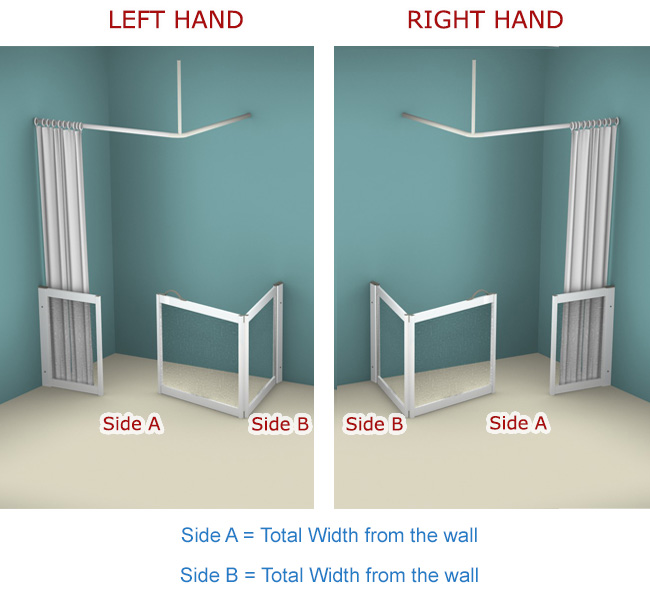 LEFT HAND

Side A

Side B

RIGHT HAND

Side B

Side A

Side A = Total Width from the wall

Side B = Total Width from the wall