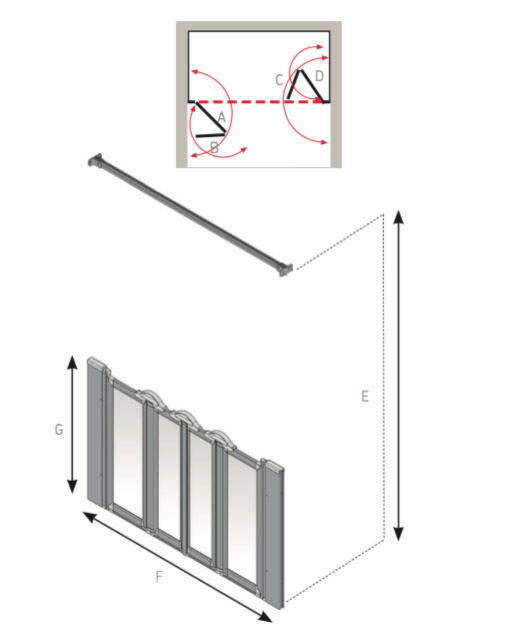 C
D
A
B
E
G
F