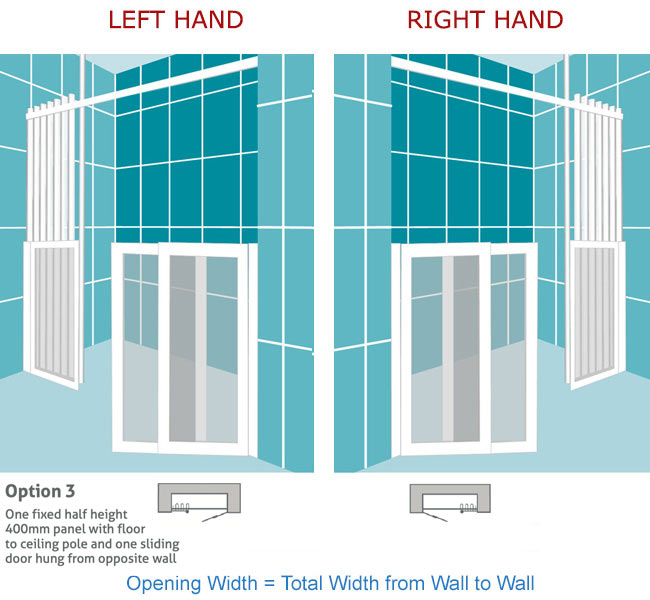 LEFT HAND

RIGHT HAND

Option 3

One fixed half height 400mm panel with floor to ceiling pole and one sliding door hung from opposite wall

Opening Width = Total Width from Wall to Wall