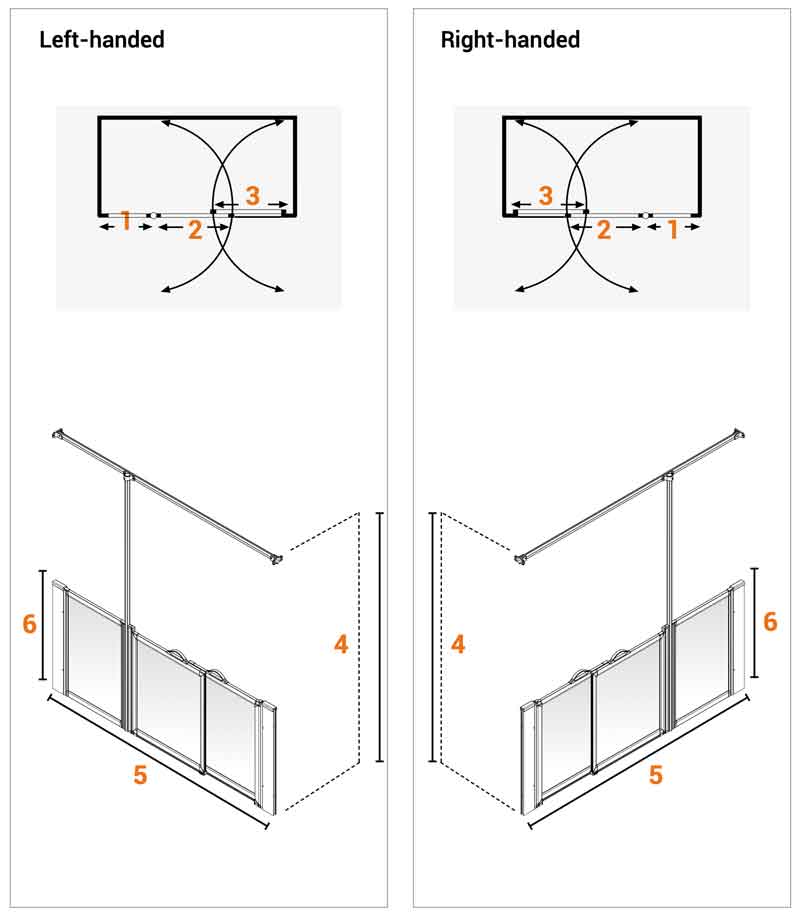 Left-handed

3
1
2

6
4
5

Right-handed

3
2
1

4
6
5