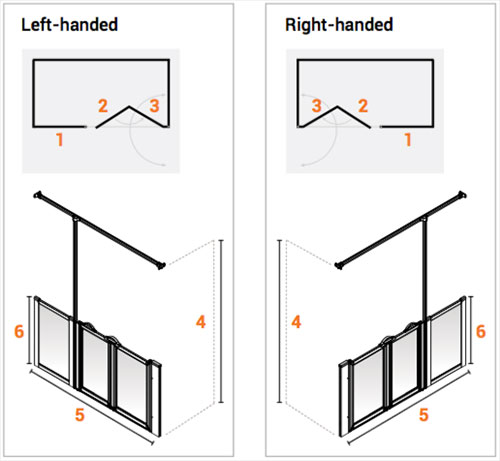 Left-handed

2 3

1

6

4

5

Right-handed

3 2

1

4

6

5