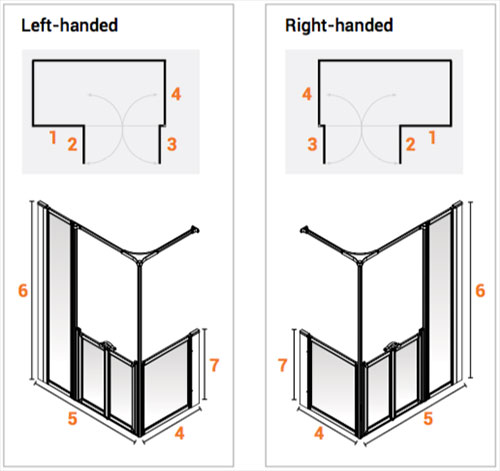 Left-handed

4
1
2
3

6
7
5
4

Right-handed

4
3
2
1

6
7
4
5