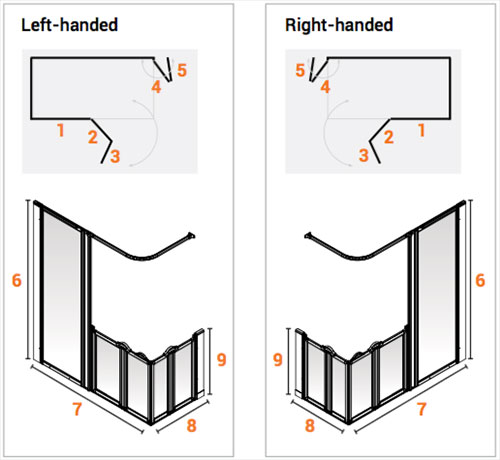 Left-handed

5
4
1
2
3

6
9
7
8

Right-handed

5
4
2
1
3

6
9
8
7