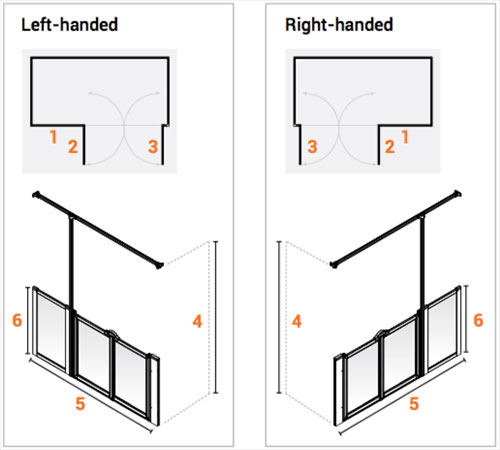 Left-handed

1
2
3

6
4
5

Right-handed

3
2
1

4
6
5