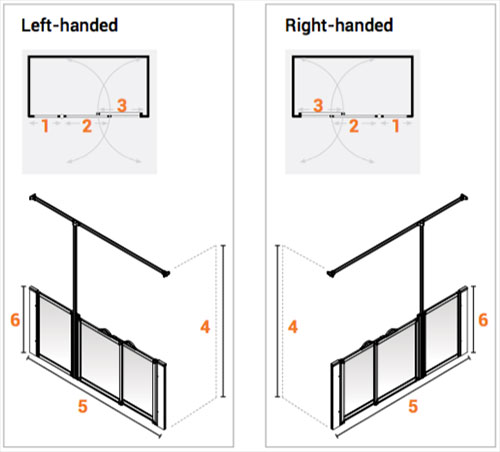 Left-handed

3
1 2

6
4
5

Right-handed

3
2 1

4
6
5