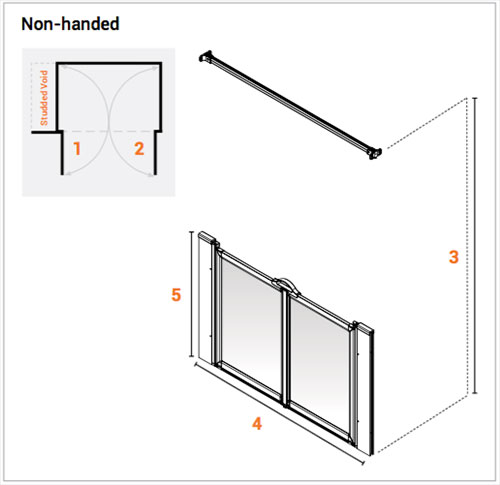 Non-handed

Studded Void

1

2

3

5

4