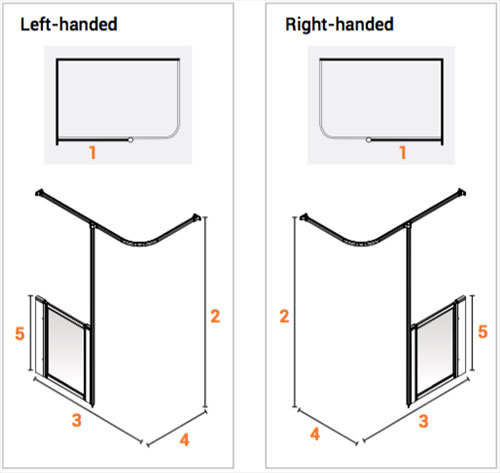 Left-handed

1

5

2

3

4

Right-handed

1

2

5

4

3