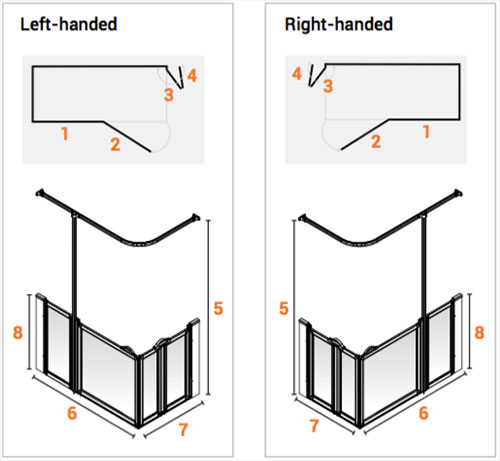 Left-handed

4
3
1
2

5
8
6
7

Right-handed

4
3
2
1

5
8
7
6