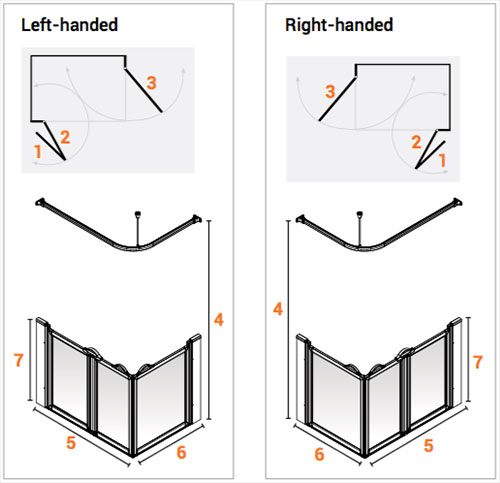 Left-handed

3
2
1

4
7
5
6

Right-handed

3
2
1

4
7
6
5