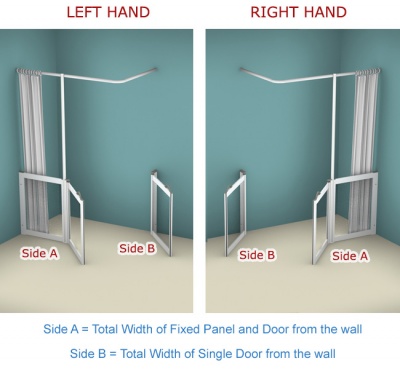 LEFT HAND

Side A

Side B

RIGHT HAND

Side B

Side A

Side A = Total Width of Fixed Panel and Door from the wall

Side B = Total Width of Single Door from the wall